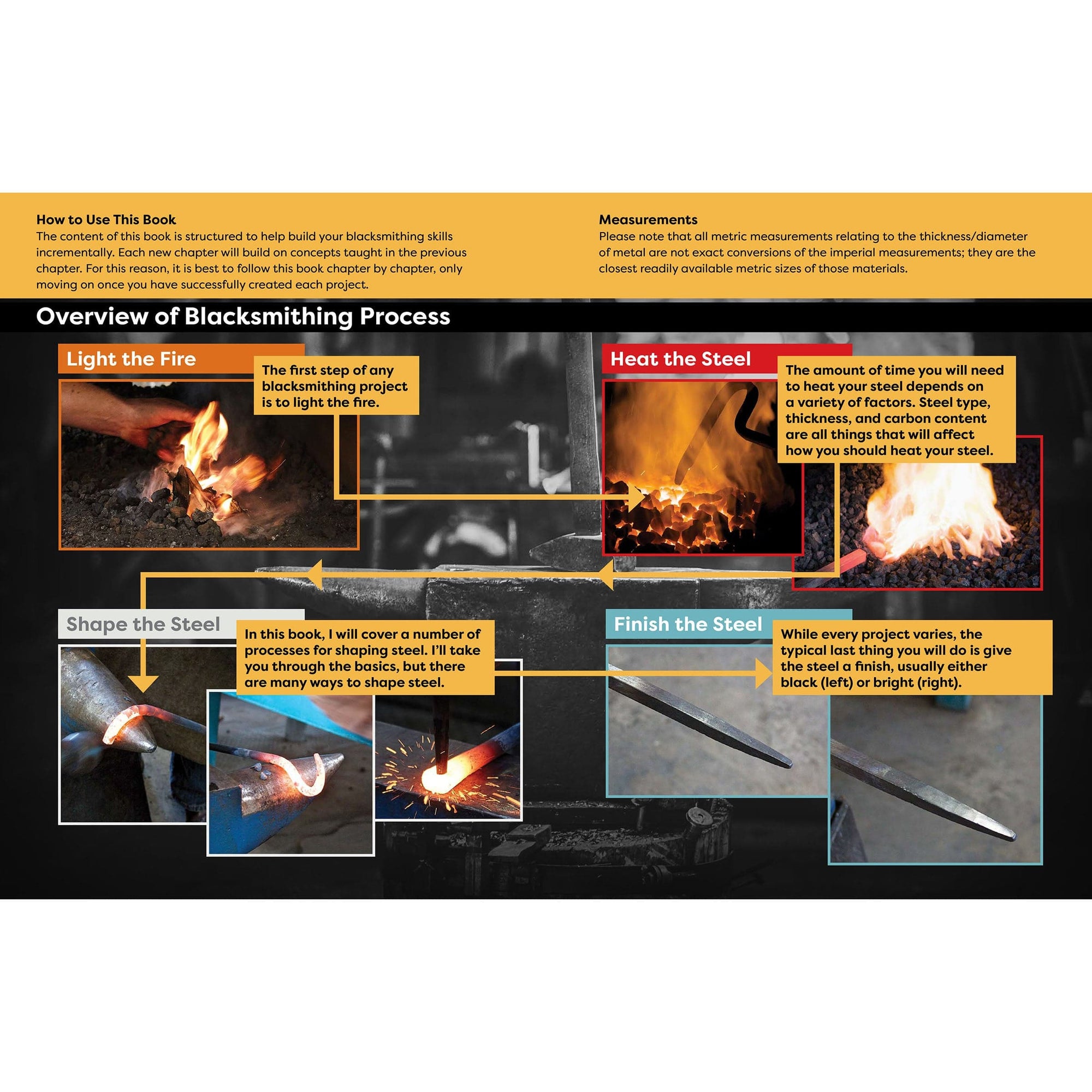 How to Use This Book
The content of this book is structured to help build your blacksmithing skills incrementally. Each new chapter will build on concepts taught in the previous chapter. For this reason, it is best to follow this book chapter by chapter, only moving on once you have successfully created each project.

Measurements
Please note that all metric measurements relating to the thickness/diameter of metal are not exact conversions of the imperial measurements; they are the closest readily available metric sizes of those materials.

Overview of Blacksmithing Process

Light the Fire
The first step of any blacksmithing project is to light the fire.

Heat the Steel
The amount of time you will need to heat your steel depends on a variety of factors. Steel type, thickness, and carbon content are all things that will affect how you should heat your steel.

Shape the Steel
In this book, I will cover a number of processes for shaping steel. I'll take you through the basics, but there are many ways to shape steel.

Finish the Steel
While every project varies, the typical last thing you will do is give the steel a finish, usually either black (left) or bright (right).