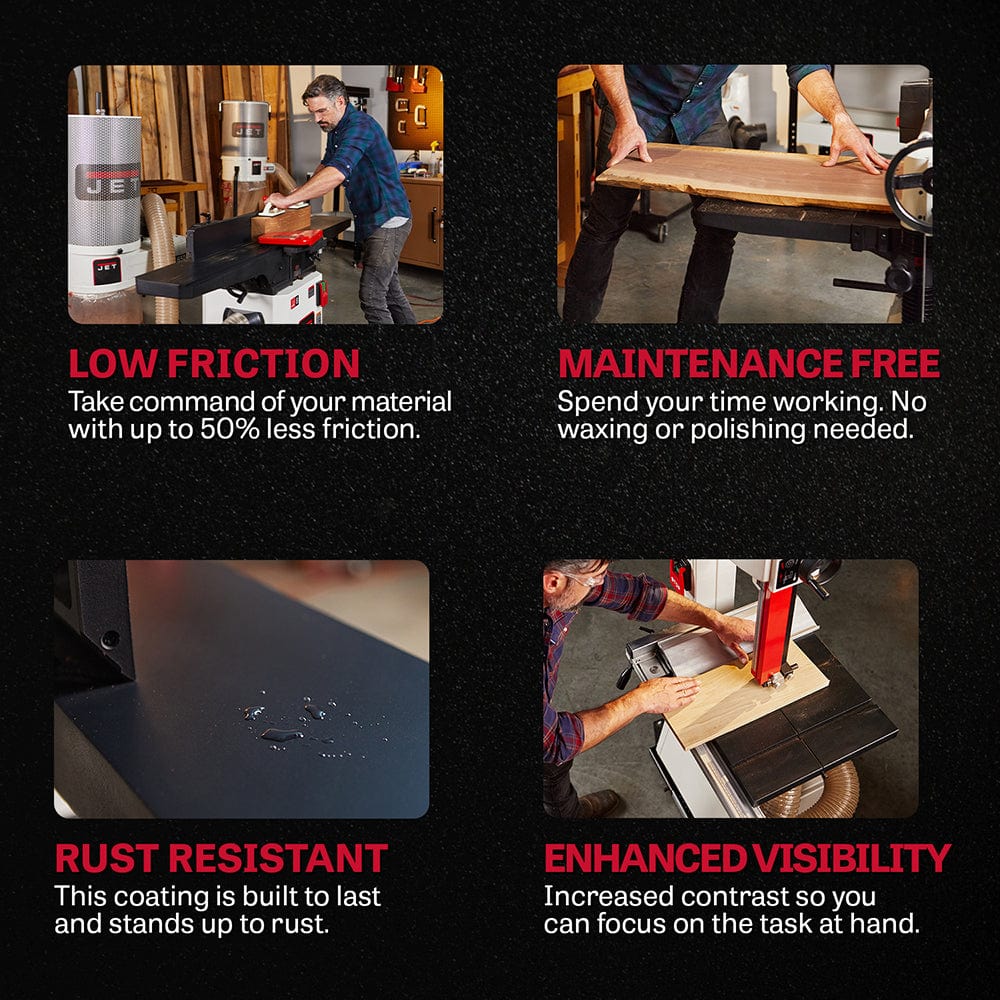 JET

JET

JET

LOW FRICTION
Take command of your material with up to 50% less friction.

MAINTENANCE FREE
Spend your time working. No waxing or polishing needed.

RUST RESISTANT
This coating is built to last and stands up to rust.

ENHANCED VISIBILITY
Increased contrast so you can focus on the task at hand.