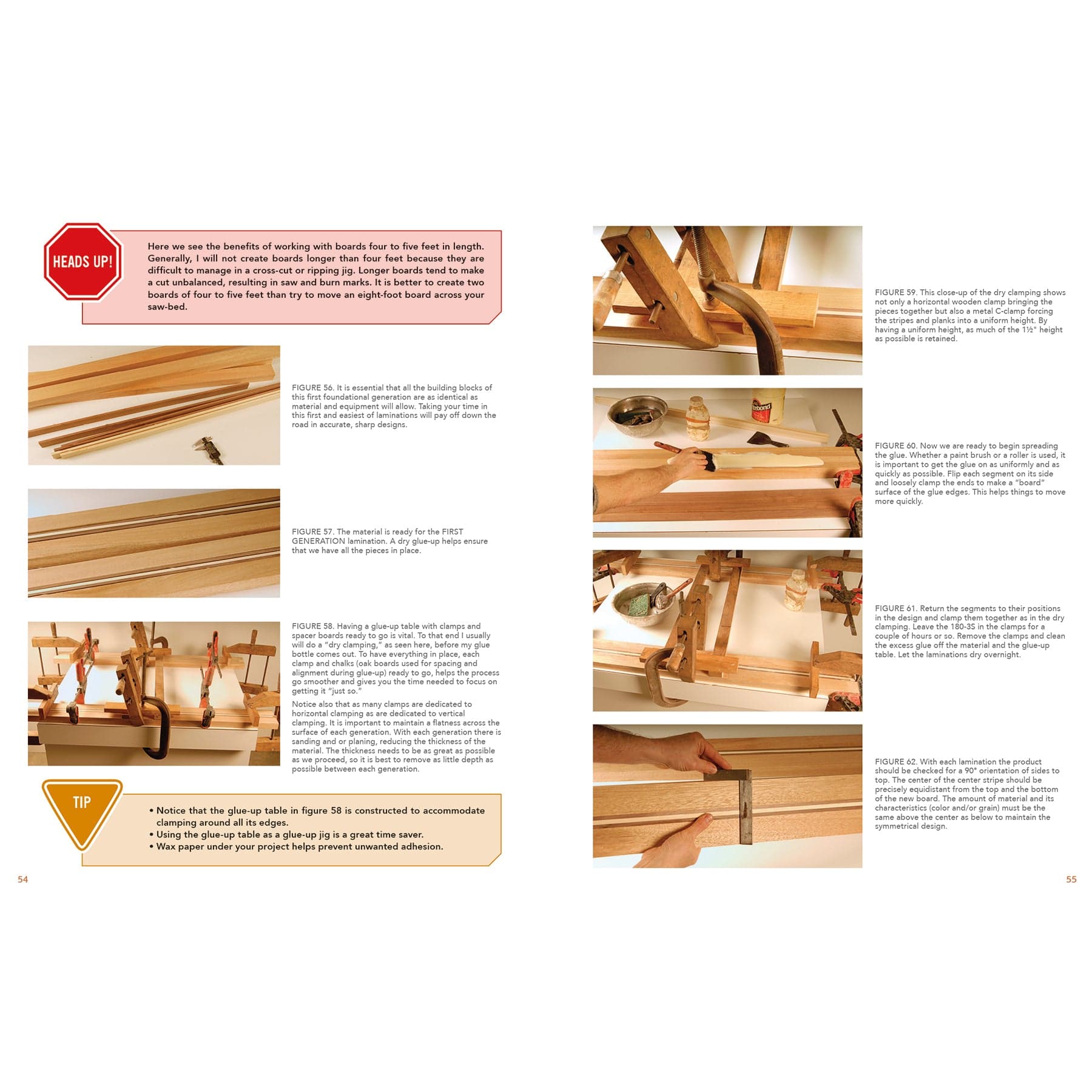 HEADS UP!

Here we see the benefits of working with boards four to five feet in length. Generally, I will not create boards longer than four feet because they are difficult to manage in a cross-cut or ripping jig. Longer boards tend to make a cut unbalanced, resulting in saw and burn marks. It is better to create two boards of four to five feet than try to move an eight-foot board across your saw-bed.

FIGURE 56. It is essential that all the building blocks of this first foundational generation are as identical as material and equipment will allow. Taking your time in this first and easiest of laminations will pay off down the road in accurate, sharp designs.

FIGURE 57. The material is ready for the FIRST GENERATION lamination. A dry glue-up helps ensure that we have all the pieces in place.

FIGURE 58. Having a glue-up table with clamps and spacer boards ready to go is vital. To that end I usually will do a "dry clamping," as seen here, before my glue bottle comes out. To have everything in place, each clamp and chalks (oak boards used for spacing and alignment during glue-up) ready to go, helps the process go smoother and gives you the time needed to focus on getting it "just so."

Notice also that as many clamps are dedicated to horizontal clamping as are dedicated to vertical clamping. It is important to maintain a flatness across the surface of each generation. With each generation there is sanding and or planing, reducing the thickness of the material. The thickness needs to be as great as possible as we proceed, so it is best to remove as little depth as possible between each generation.

TIP

• Notice that the glue-up table in figure 58 is constructed to accommodate clamping around all its edges.
• Using the glue-up table as a glue-up jig is a great time saver.
• Wax paper under your project helps prevent unwanted adhesion.

54

FIGURE 59. This close-up of the dry clamping shows not only a horizontal wooden clamp bringing the pieces together but also a metal C-clamp forcing the stripes and planks into a uniform height. By having a uniform height, as much of the 1½" height as possible is retained.

FIGURE 60. Now we are ready to begin spreading the glue. Whether a paint brush or a roller is used, it is important to get the glue on as uniformly and as quickly as possible. Flip each segment on its side and loosely clamp the ends to make a "board" surface of the glue edges. This helps things to move more quickly.

FIGURE 61. Return the segments to their positions in the design and clamp them together as in the dry clamping. Leave the 180-3S in the clamps for a couple of hours or so. Remove the clamps and clean the excess glue off the material and the glue-up table. Let the laminations dry overnight.

FIGURE 62. With each lamination the product should be checked for a 90° orientation of sides to top. The center of the center stripe should be precisely equidistant from the top and the bottom of the new board. The amount of material and its characteristics (color and/or grain) must be the same above the center as below to maintain the symmetrical design.

55