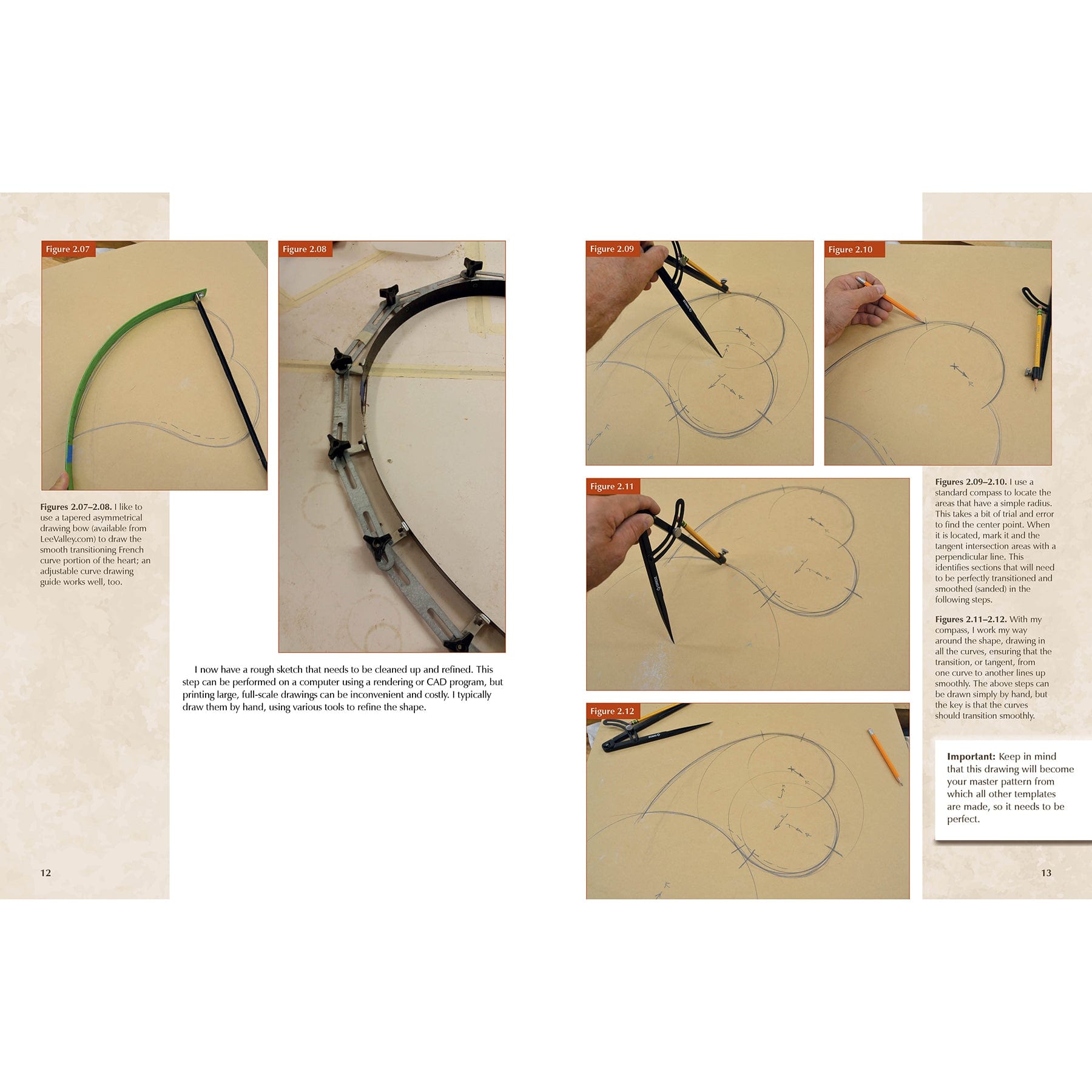 Figure 2.07

Figure 2.08

Figures 2.07–2.08. I like to use a tapered asymmetrical drawing bow (available from LeeValley.com) to draw the smooth transitioning French curve portion of the heart; an adjustable curve drawing guide works well, too.

I now have a rough sketch that needs to be cleaned up and refined. This step can be performed on a computer using a rendering or CAD program, but printing large, full-scale drawings can be inconvenient and costly. I typically draw them by hand, using various tools to refine the shape.

12

Figure 2.09

Figure 2.10

Figure 2.11

Figure 2.12

Figures 2.09–2.10. I use a standard compass to locate the areas that have a simple radius. This takes a bit of trial and error to find the center point. When it is located, mark it and the tangent intersection areas with a perpendicular line. This identifies sections that will need to be perfectly transitioned and smoothed (sanded) in the following steps.

Figures 2.11–2.12. With my compass, I work my way around the shape, drawing in all the curves, ensuring that the transition, or tangent, from one curve to another lines up smoothly. The above steps can be drawn simply by hand, but the key is that the curves should transition smoothly.

Important: Keep in mind that this drawing will become your master pattern from which all other templates are made, so it needs to be perfect.

13