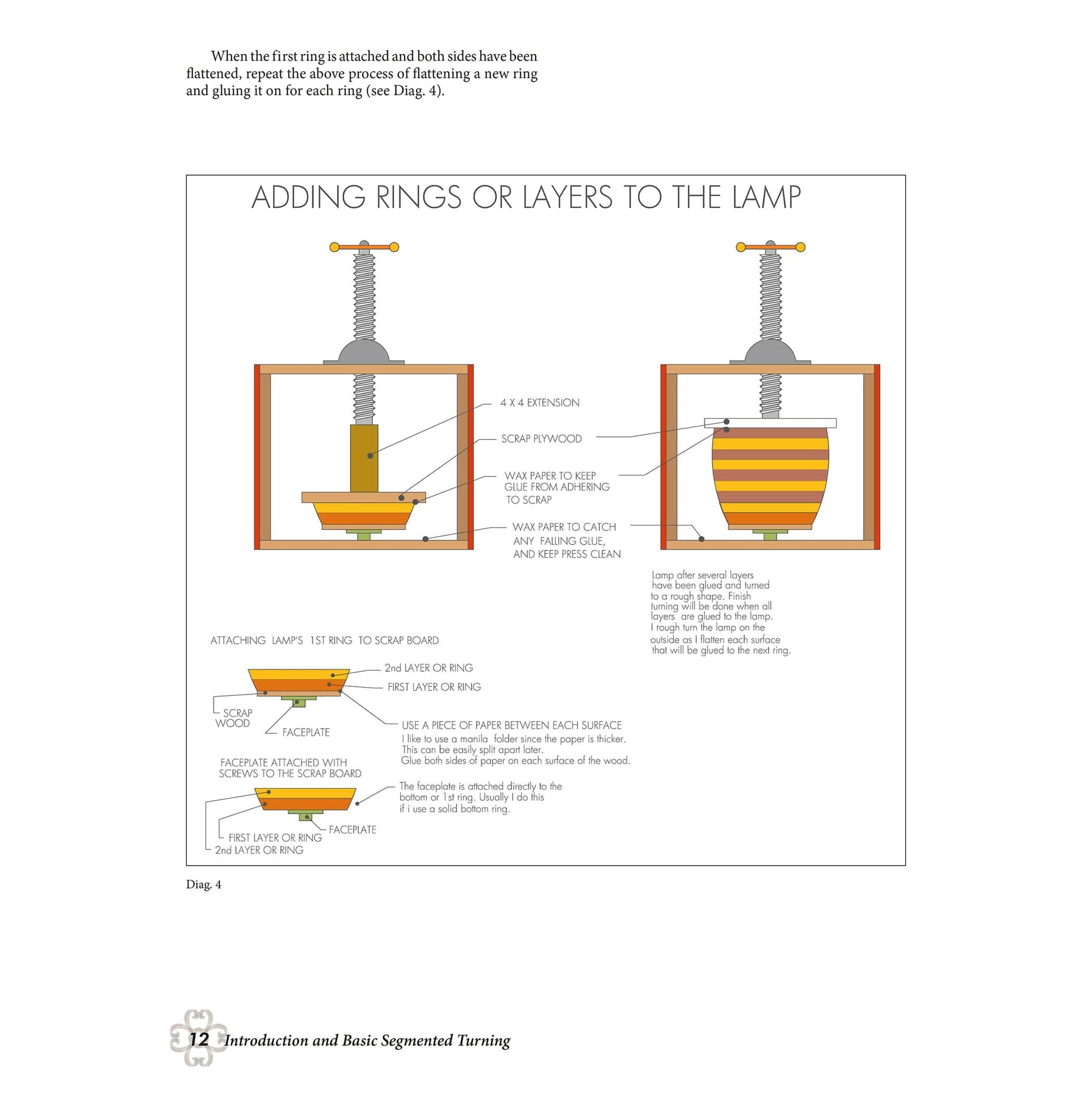 When the first ring is attached and both sides have been flattened, repeat the above process of flattening a new ring and gluing it on for each ring (see Diag. 4).

ADDING RINGS OR LAYERS TO THE LAMP

4 X 4 EXTENSION

SCRAP PLYWOOD

WAX PAPER TO KEEP GLUE FROM ADHERING TO SCRAP

WAX PAPER TO CATCH ANY FALLING GLUE, AND KEEP PRESS CLEAN

Lamp after several layers have been glued and turned to a rough shape. Finish turning will be done when all layers are glued to the lamp. I rough turn the lamp on the outside as I flatten each surface that will be glued to the next ring.

ATTACHING LAMP'S 1ST RING TO SCRAP BOARD

2nd LAYER OR RING

FIRST LAYER OR RING

SCRAP WOOD

FACEPLATE

USE A PIECE OF PAPER BETWEEN EACH SURFACE
I like to use a manila folder since the paper is thicker. This can be easily split apart later. Glue both sides of paper on each surface of the wood.

FACEPLATE ATTACHED WITH SCREWS TO THE SCRAP BOARD

The faceplate is attached directly to the bottom or 1st ring. Usually I do this if i use a solid bottom ring.

FACEPLATE

FIRST LAYER OR RING

2nd LAYER OR RING

Diag. 4

12 Introduction and Basic Segmented Turning