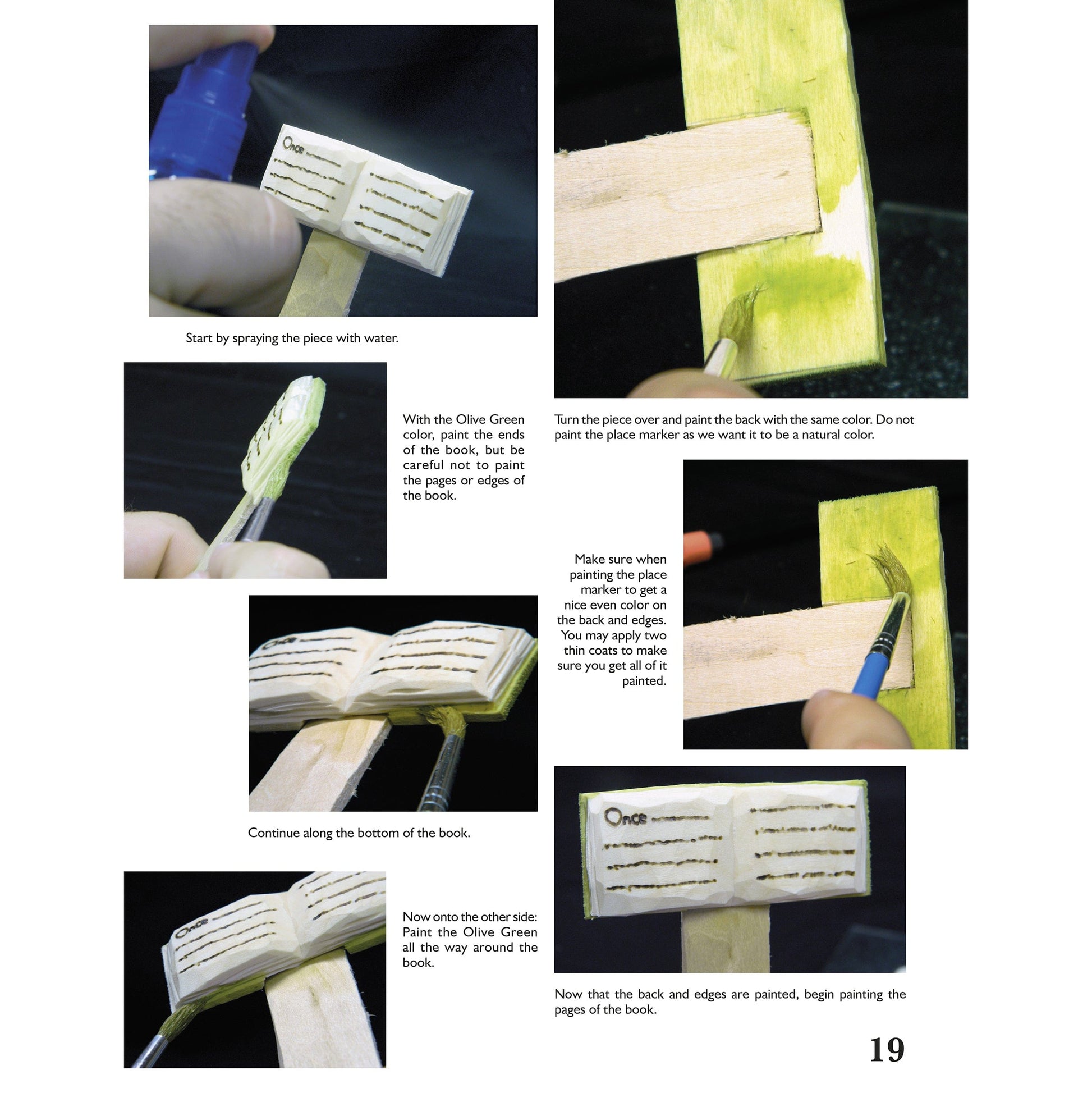 Once

Start by spraying the piece with water.

With the Olive Green color, paint the ends of the book, but be careful not to paint the pages or edges of the book.

Once

Continue along the bottom of the book.

Once

Now onto the other side: Paint the Olive Green all the way around the book.

Turn the piece over and paint the back with the same color. Do not paint the place marker as we want it to be a natural color.

Make sure when painting the place marker to get a nice even color on the back and edges. You may apply two thin coats to make sure you get all of it painted.

Once

Now that the back and edges are painted, begin painting the pages of the book.

19